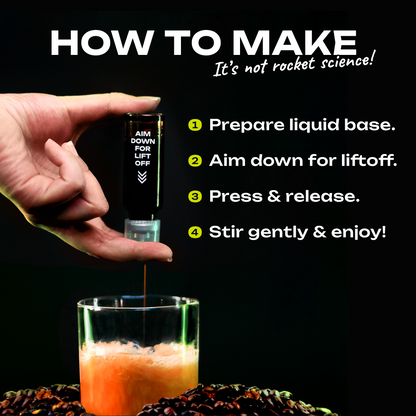 HOW TO MAKE
It's not rocket science!

AIM DOWN FOR LIFT OFF

1 Prepare liquid base.
2 Aim down for liftoff.
3 Press & release.
4 Stir gently & enjoy!